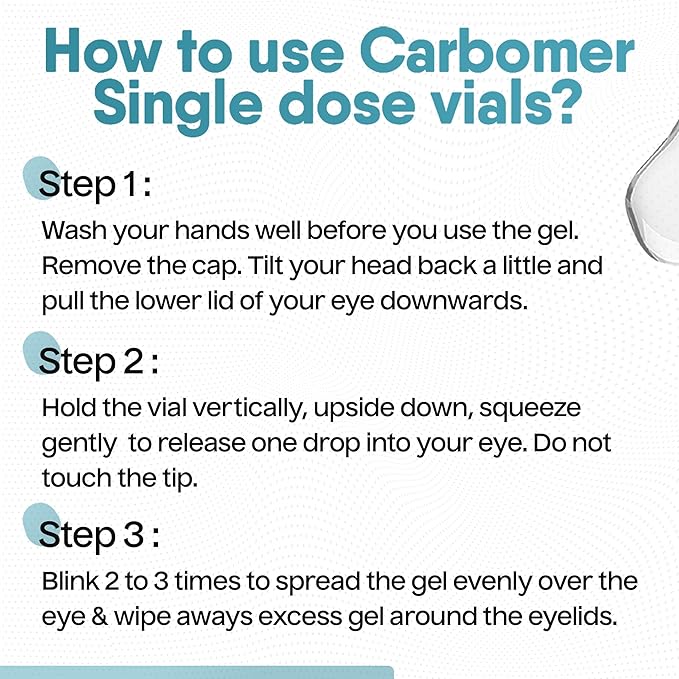 How to use Carbomer Single dose vials?

Step 1 :

Wash your hands well before you use the gel. Remove the cap. Tilt your head back a little and pull the lower lid of your eye downwards.

Step 2 :

Hold the vial vertically, upside down, squeeze gently to release one drop into your eye. Do not touch the tip.

Step 3 :

Blink 2 to 3 times to spread the gel evenly over the eye & wipe aways excess gel around the eyelids.