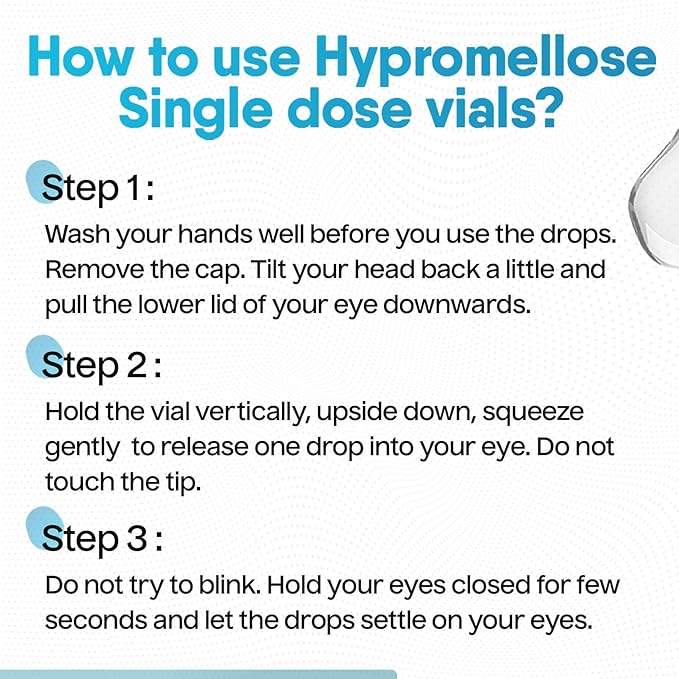 How to use Hypromellose Single dose vials?

Step 1 :

Wash your hands well before you use the drops. Remove the cap. Tilt your head back a little and pull the lower lid of your eye downwards.

Step 2 :

Hold the vial vertically, upside down, squeeze gently to release one drop into your eye. Do not touch the tip.

Step 3 :

Do not try to blink. Hold your eyes closed for few seconds and let the drops settle on your eyes.